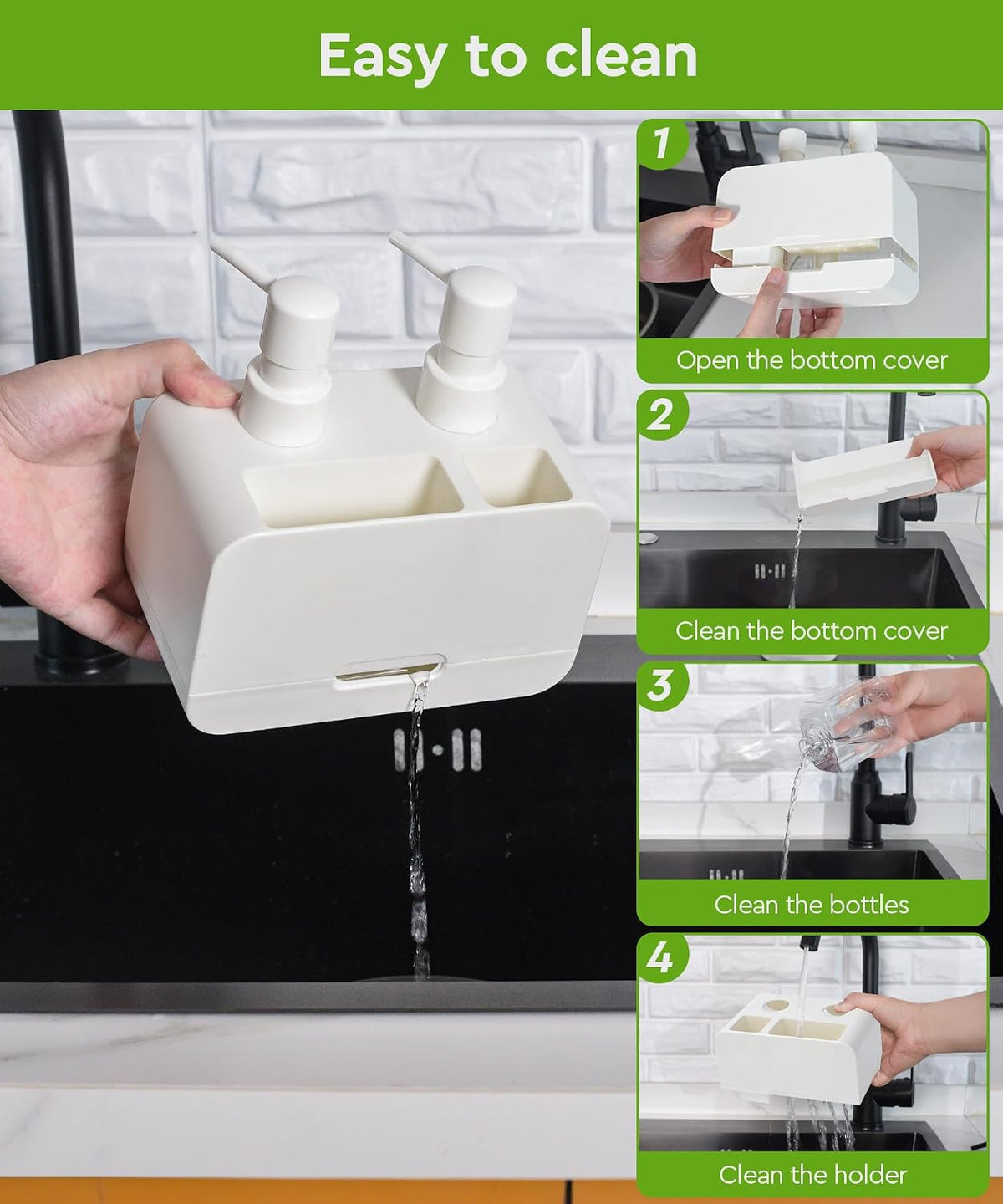 Easy to clean

1
Open the bottom cover

2
Clean the bottom cover

3
Clean the bottles

4
Clean the holder