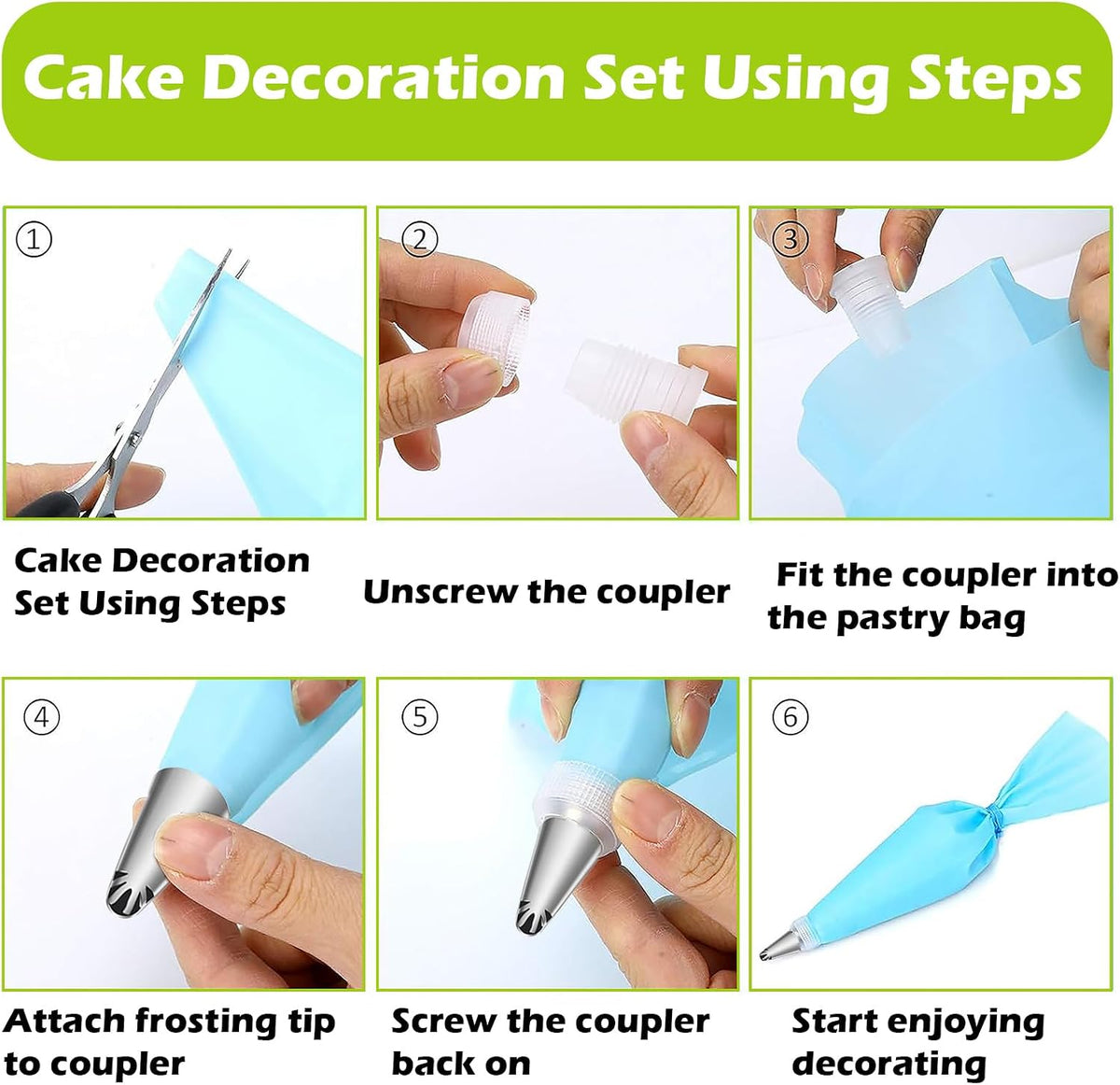 Cake Decoration Set Using Steps

①

Cake Decoration Set Using Steps

②

Unscrew the coupler

③

Fit the coupler into the pastry bag

④

Attach frosting tip to coupler

⑤

Screw the coupler back on

⑥

Start enjoying decorating